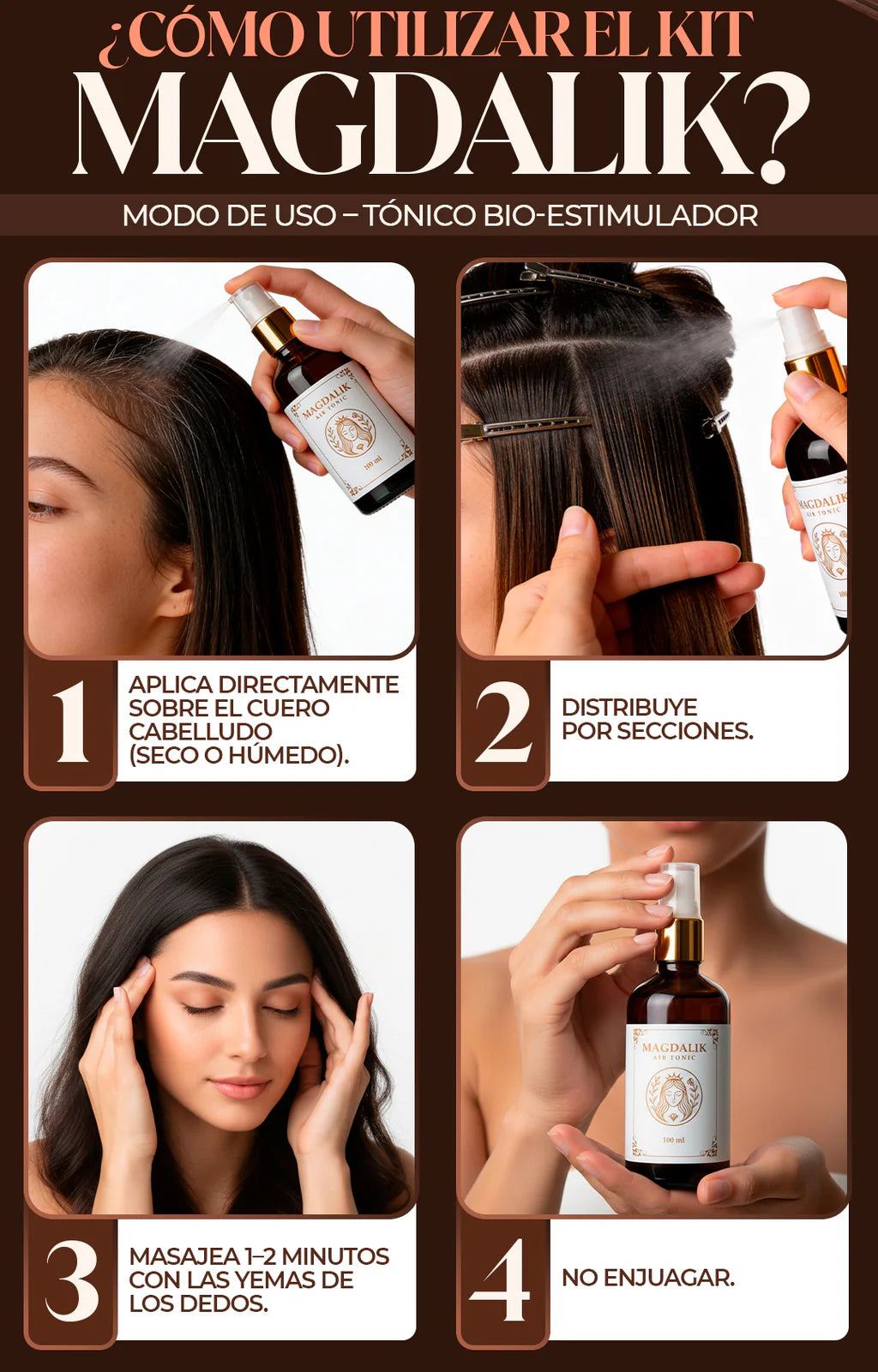 ¿CÓMO UTILIZAR EL KIT MAGDALIK?

MODO DE USO – TÓNICO BIO-ESTIMULADOR

MAGDALIK
AIR TONIC
100 ml

MAGDALIK
AIR TONIC

1 APLICA DIRECTAMENTE SOBRE EL CUERO CABELLUDO (SECO O HÚMEDO).

2 DISTRIBUYE POR SECCIONES.

MAGDALIK
AIR TONIC
100 ml

3 MASAJEA 1–2 MINUTOS CON LAS YEMAS DE LOS DEDOS.

4 NO ENJUAGAR.